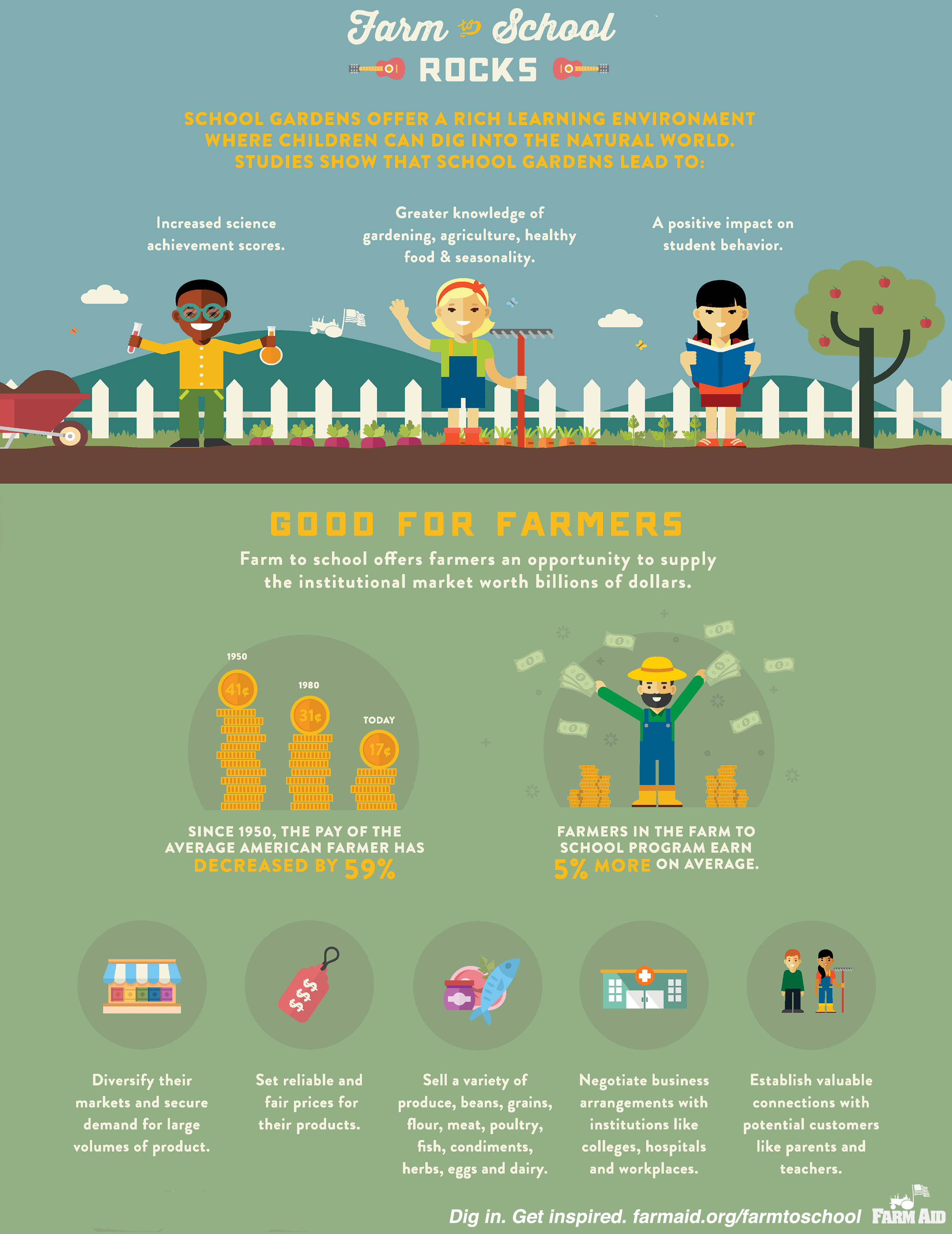 Farm to School
ROCKS

SCHOOL GARDENS OFFER A RICH LEARNING ENVIRONMENT WHERE CHILDREN CAN DIG INTO THE NATURAL WORLD. STUDIES SHOW THAT SCHOOL GARDENS LEAD TO:

Increased science achievement scores.

Greater knowledge of gardening, agriculture, healthy food & seasonality.

A positive impact on student behavior.

GOOD FOR FARMERS

Farm to school offers farmers an opportunity to supply the institutional market worth billions of dollars.

1950
41¢
1980
31¢
TODAY
17¢

SINCE 1950, THE PAY OF THE AVERAGE AMERICAN FARMER HAS DECREASED BY 59%

FARMERS IN THE FARM TO SCHOOL PROGRAM EARN 5% MORE ON AVERAGE.

$$$

Diversify their markets and secure demand for large volumes of product.

Set reliable and fair prices for their products.

Sell a variety of produce, beans, grains, flour, meat, poultry, fish, condiments, herbs, eggs and dairy.

Negotiate business arrangements with institutions like colleges, hospitals and workplaces.

Establish valuable connections with potential customers like parents and teachers.

Dig in. Get inspired. farmaid.org/farmtoschool FARM AID