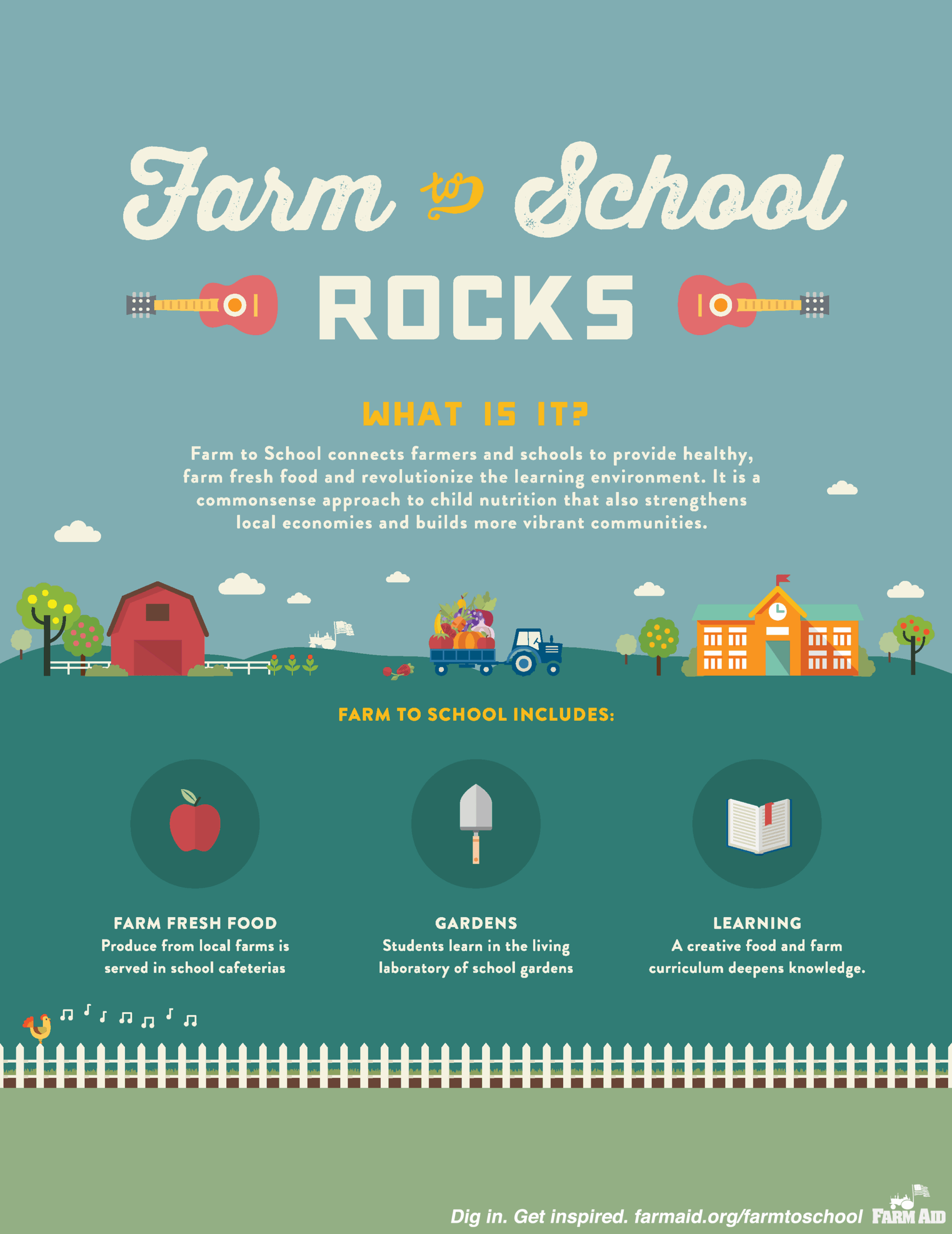 Farm to School

ROCKS

WHAT IS IT?

Farm to School connects farmers and schools to provide healthy, farm fresh food and revolutionize the learning environment. It is a commonsense approach to child nutrition that also strengthens local economies and builds more vibrant communities.

FARM TO SCHOOL INCLUDES:

FARM FRESH FOOD
Produce from local farms is served in school cafeterias

GARDENS
Students learn in the living laboratory of school gardens

LEARNING
A creative food and farm curriculum deepens knowledge.

Dig in. Get inspired. farmaid.org/farmtoschool FARM AID